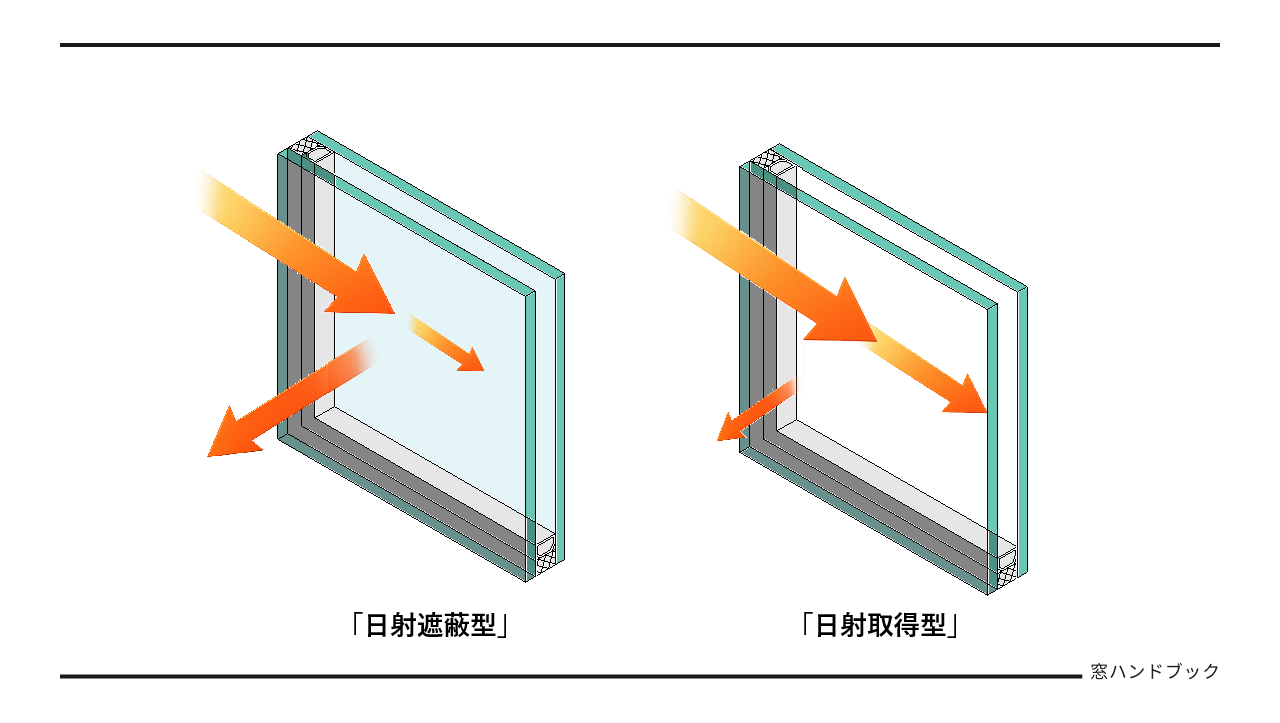 「日射遮蔽型」

「日射取得型」

窓ハンドブック