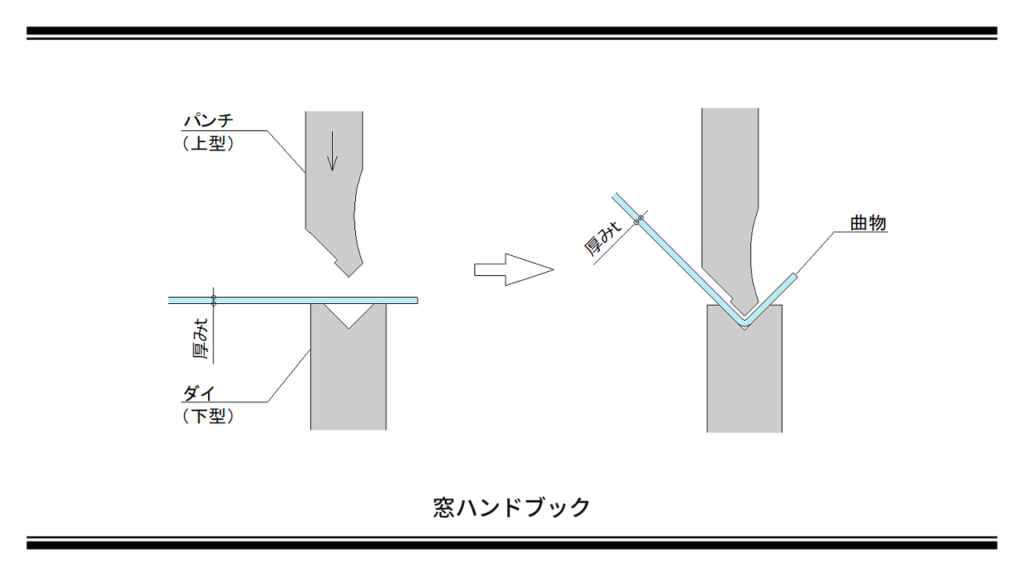 パンチ
（上型）

厚みt

ダイ
（下型）

厚みt

曲物

窓ハンドブック